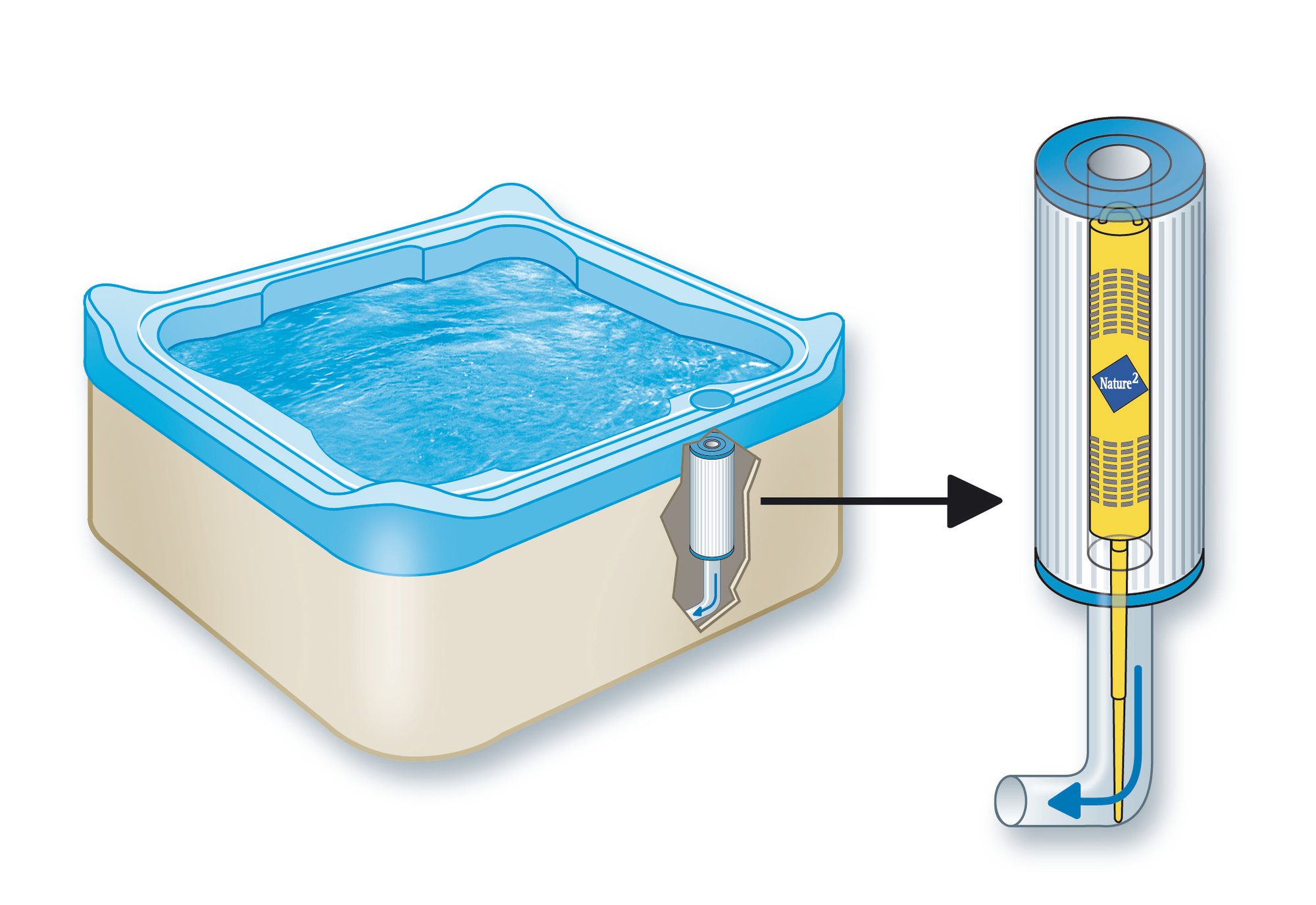 Nature$^2$